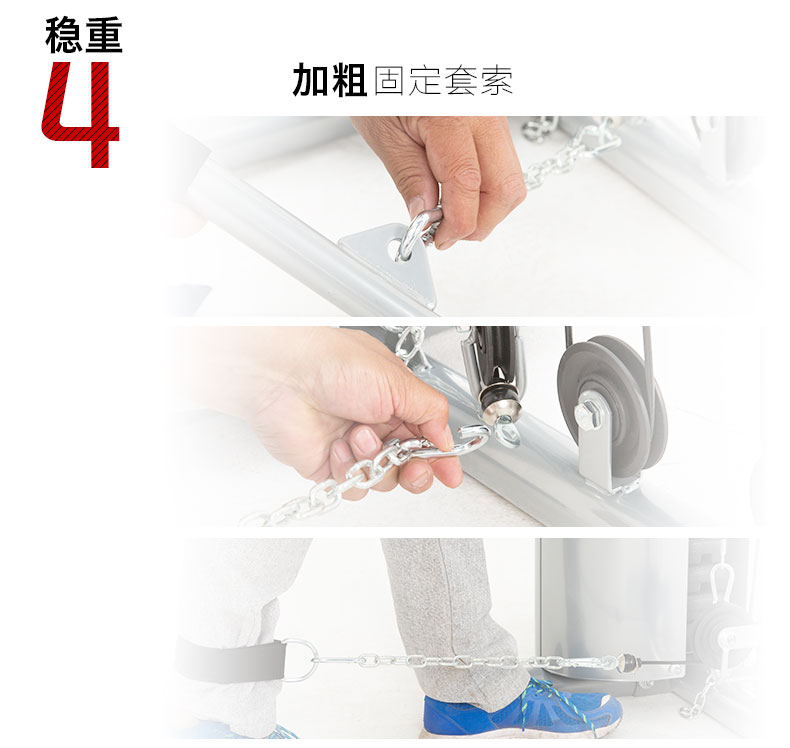 稳重
4

加粗固定套索