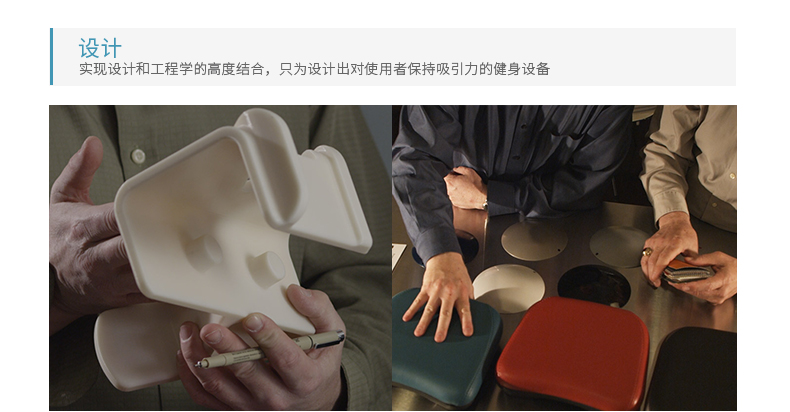 设计
实现设计和工程学的高度结合，只为设计出对使用者保持吸引力的健身设备