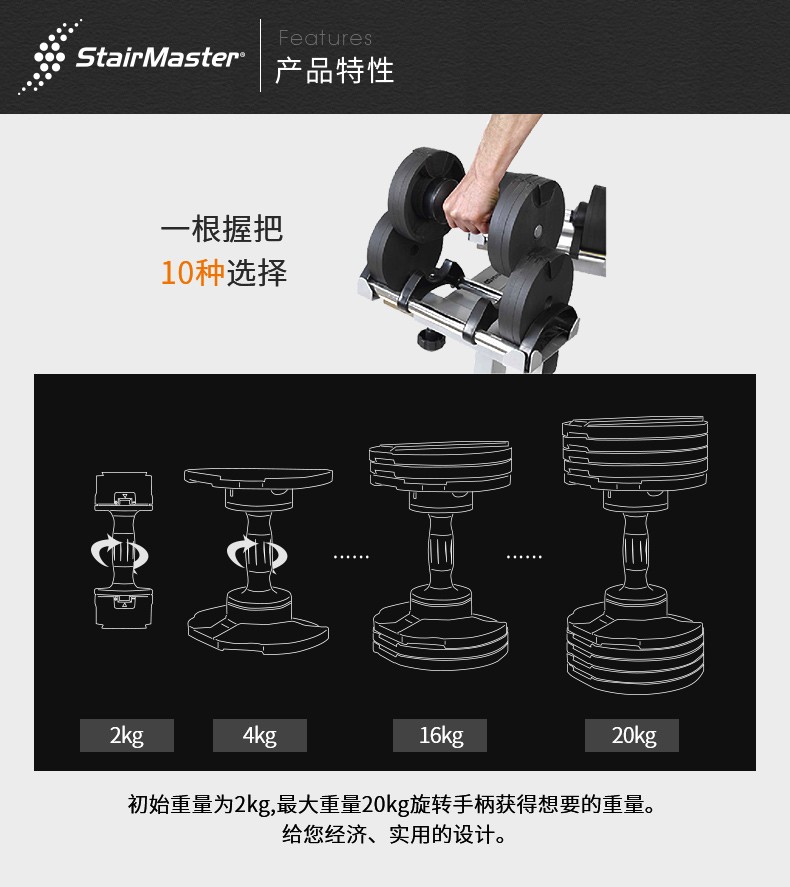 StairMaster®

Features
产品特性

一根握把
10种选择

......
......

2kg
4kg
16kg
20kg

初始重量为2kg,最大重量20kg旋转手柄获得想要的重量。
给您经济、实用的设计。